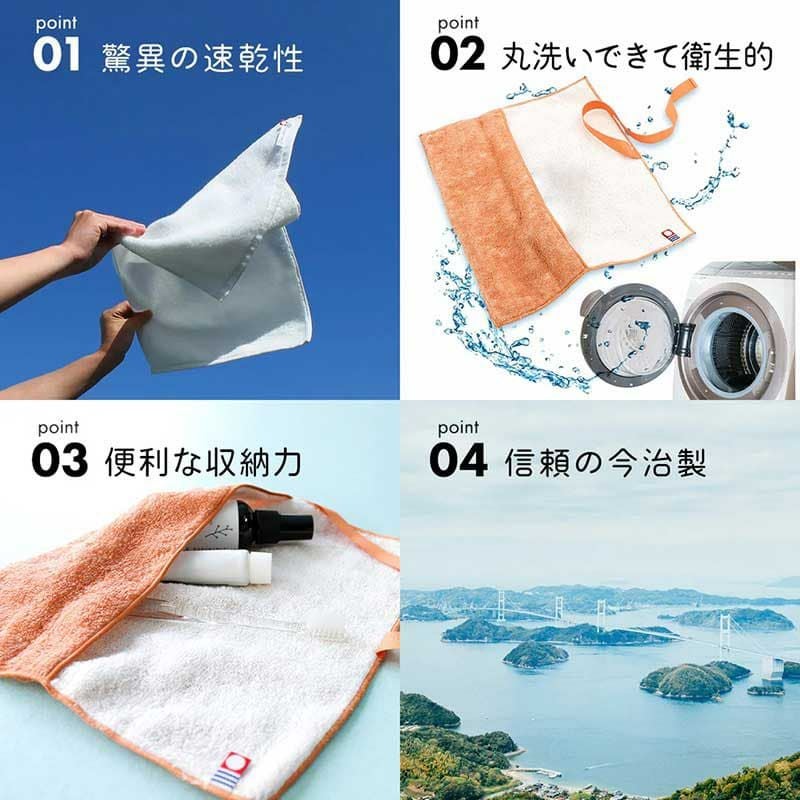 point
01 驚異の速乾性

point
02 丸洗いできて衛生的

point
03 便利な収納力

point
04 信頼の今治製